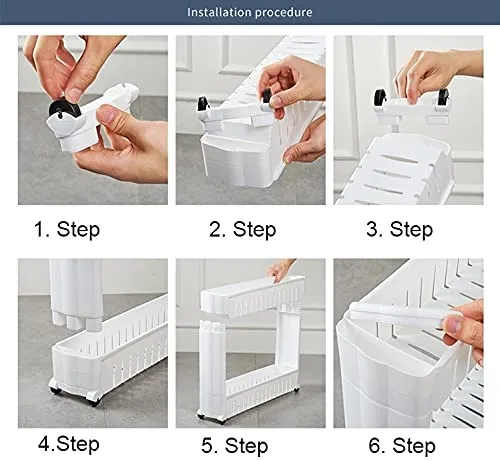 Installation procedure

1. Step

2. Step

3. Step

4.Step

5. Step

6. Step